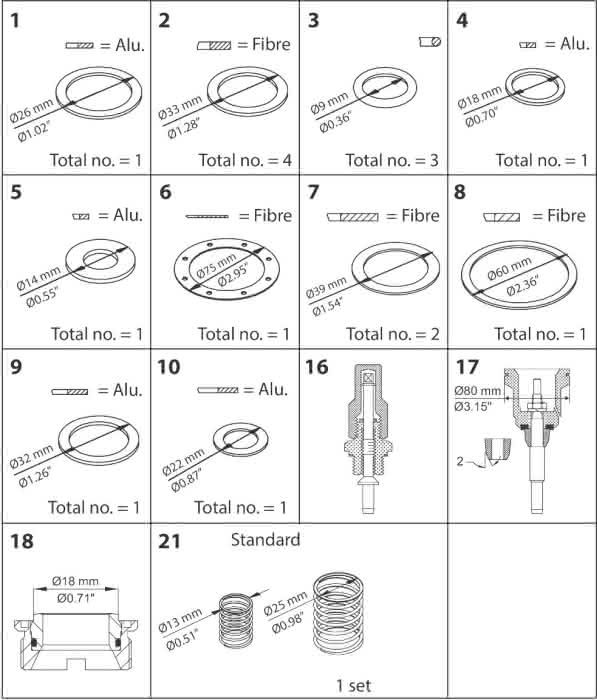 1
= Alu.
Ø26 mm
Ø1.02"
Total no. = 1

2
= Fibre
Ø33 mm
Ø1.28"
Total no. = 4

3
Ø9 mm
Ø0.36"
Total no. = 3

4
= Alu.
Ø18 mm
Ø0.70"
Total no. = 1

5
= Alu.
Ø14 mm
Ø0.55"
Total no. = 1

6
= Fibre
Ø75 mm
Ø2.95"
Total no. = 1

7
= Fibre
Ø39 mm
Ø1.54"
Total no. = 2

8
= Fibre
Ø60 mm
Ø2.36"
Total no. = 1

9
= Alu.
Ø32 mm
Ø1.26"
Total no. = 1

10
= Alu.
Ø22 mm
Ø0.87"
Total no. = 1

16

17
Ø80 mm
Ø3.15"
2

18
Ø18 mm
Ø0.71"

21
Standard
Ø13 mm
Ø0.51"
Ø25 mm
Ø0.98"
1 set