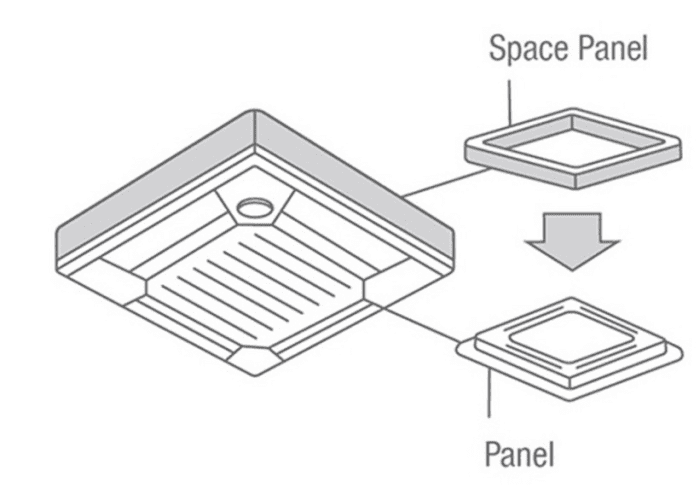 Space Panel

Panel